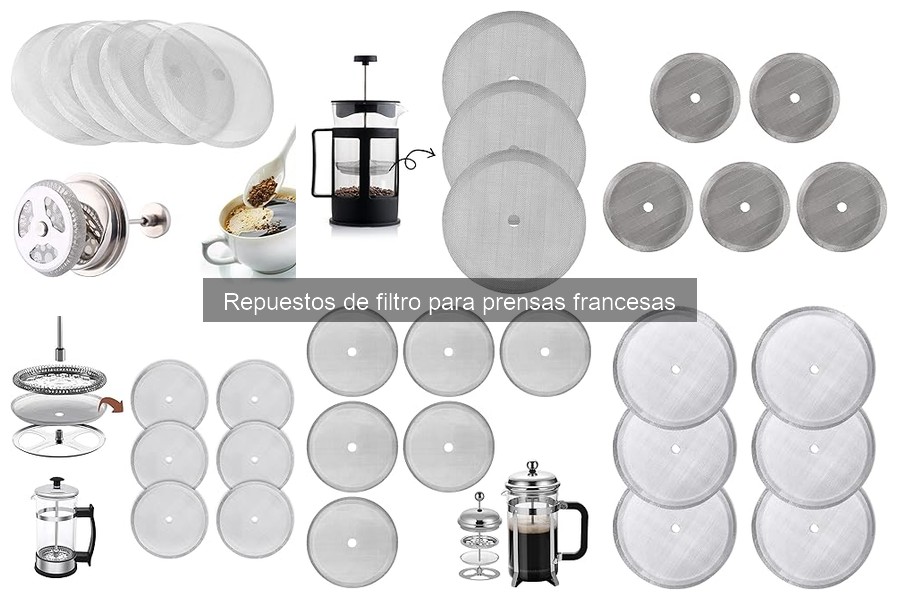 Repuestos de filtro para prensas francesas