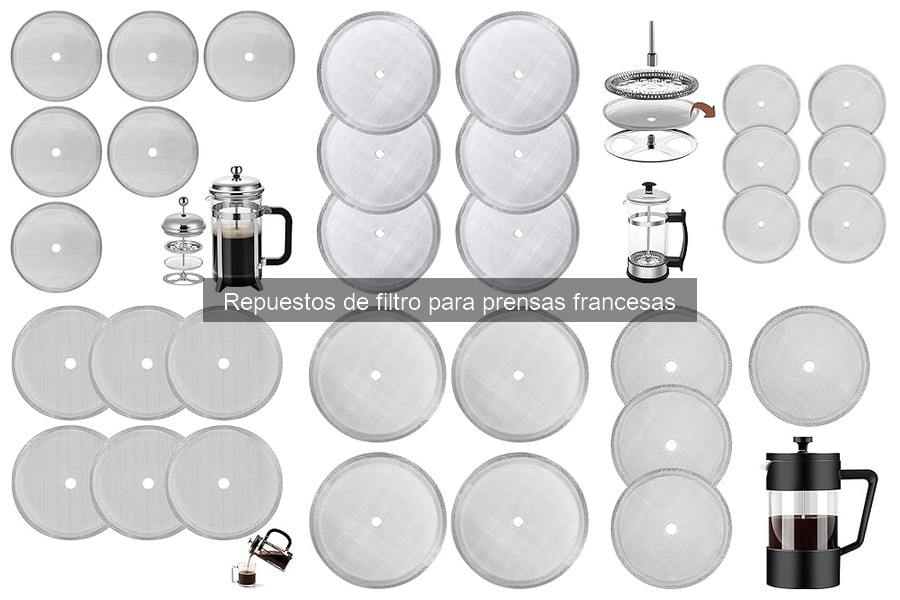 Repuestos de filtro para prensas francesas