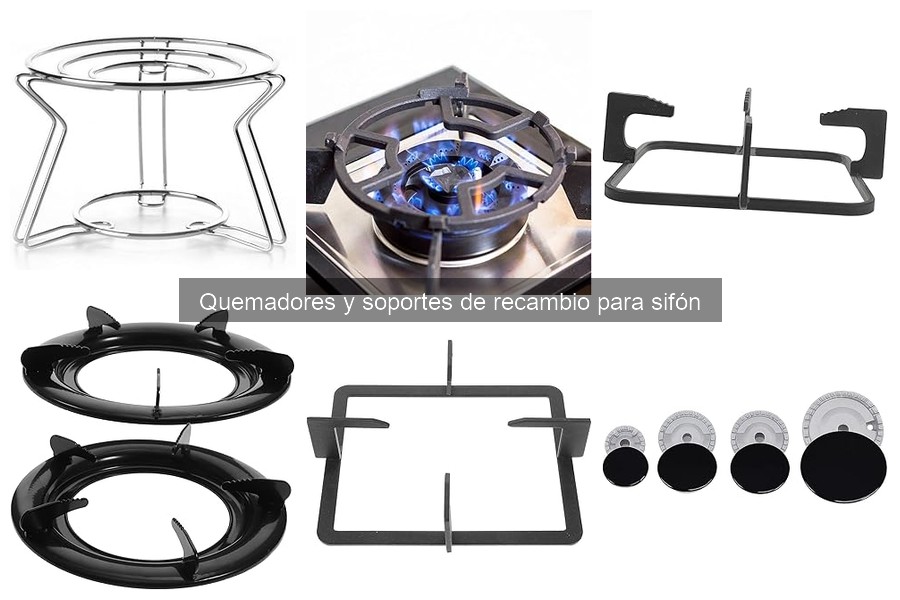 Quemadores y soportes de recambio para sifón