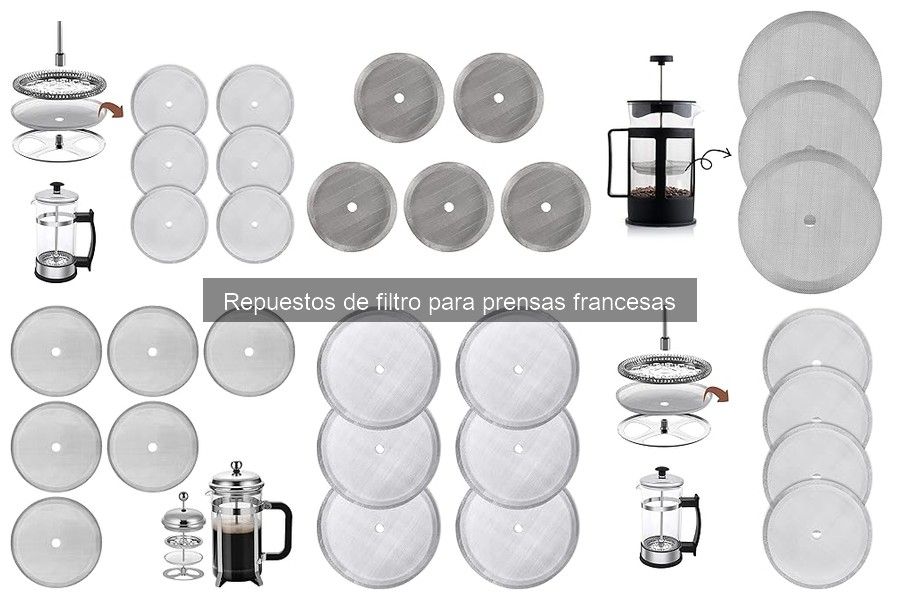 Repuestos de filtro para prensas francesas