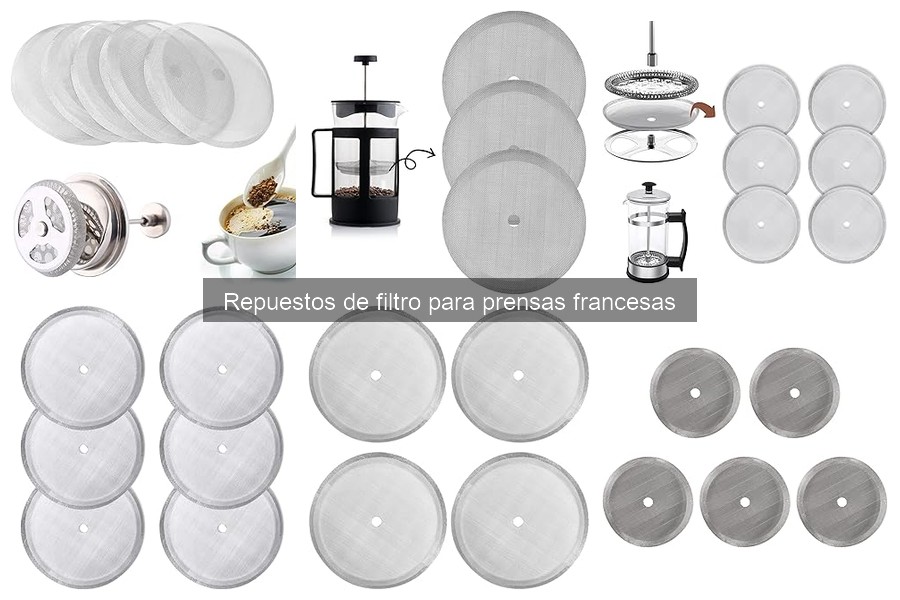 Repuestos de filtro para prensas francesas